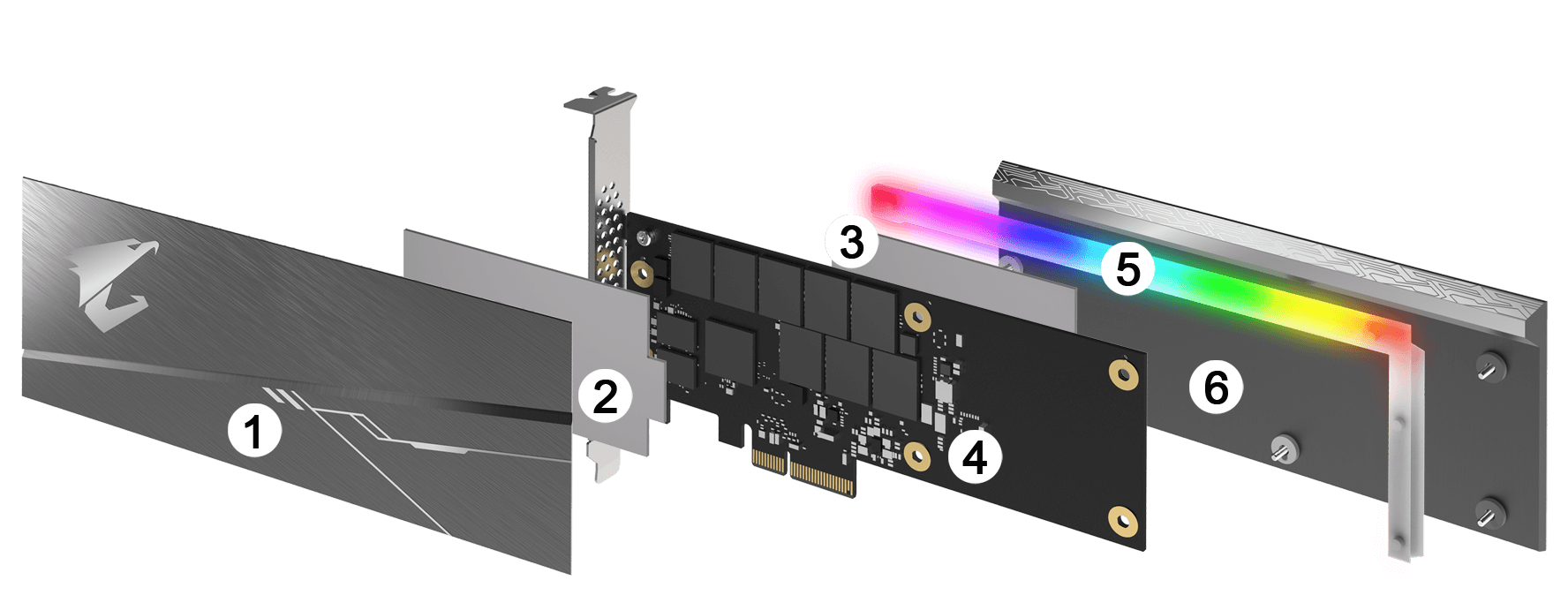 1
2
3
4
5
6